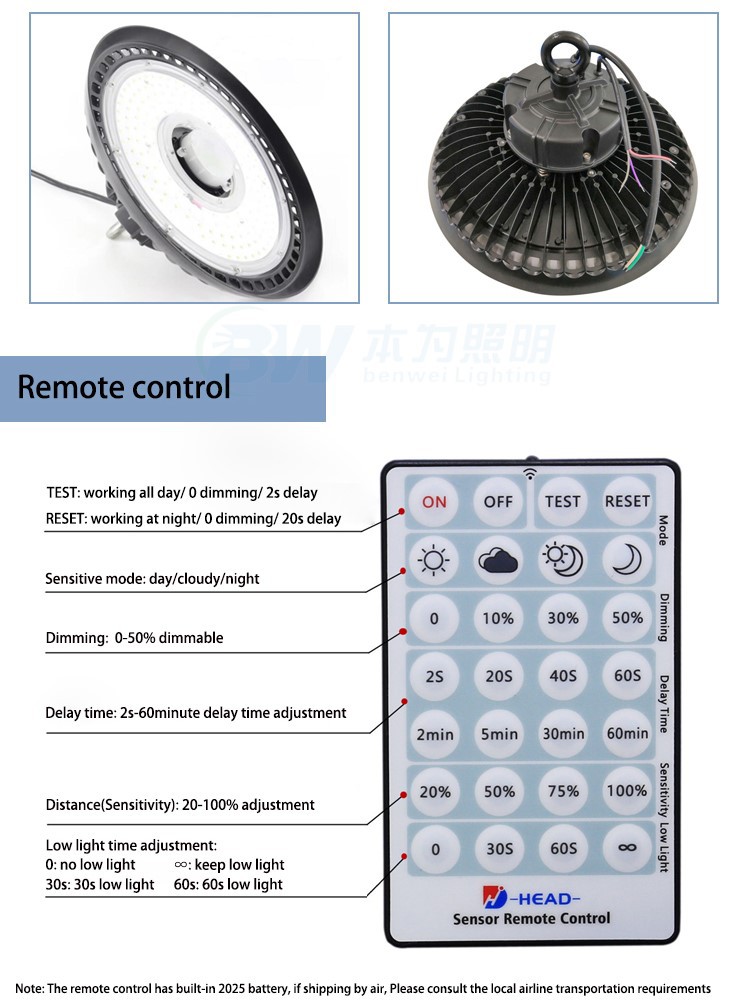 BW 本为照明 benwei Lighting

Remote control

TEST: working all day/ 0 dimming/ 2s delay
RESET: working at night/ 0 dimming/ 20s delay

Sensitive mode: day/cloudy/night

Dimming: 0-50% dimmable

Delay time: 2s-60minute delay time adjustment

Distance(Sensitivity): 20-100% adjustment

Low light time adjustment:
0: no low light ∞: keep low light
30s: 30s low light 60s: 60s low light

ON OFF TEST RESET
Mode

Dimming
0 10% 30% 50%

Delay Time
2S 20S 40S 60S
2min 5min 30min 60min

Sensitivity
20% 50% 75% 100%

Low Light
0 30S 60S ∞

-HEAD-
Sensor Remote Control

Note: The remote control has built-in 2025 battery, if shipping by air, Please consult the local airline transportation requirements